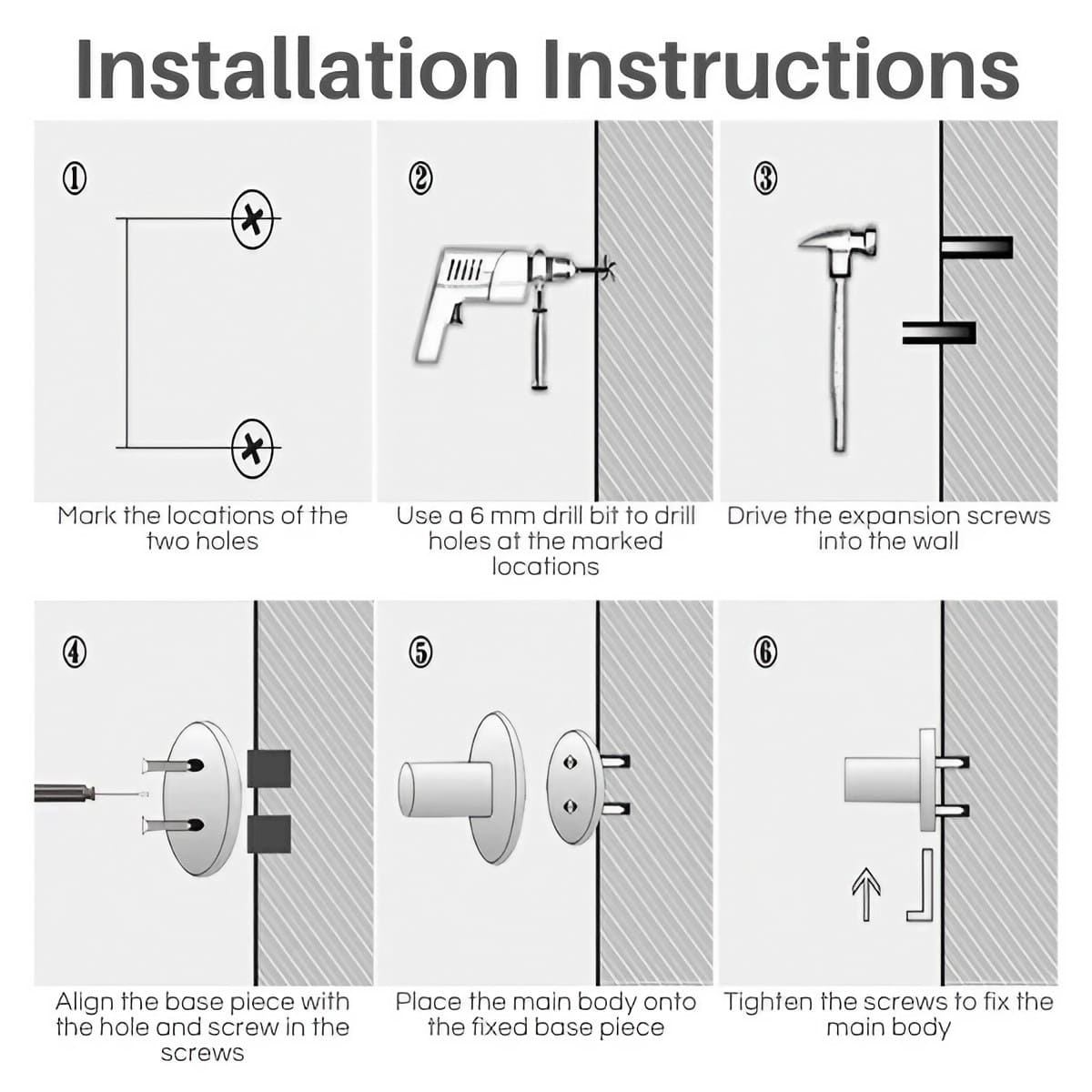 Installation Instructions

①

Mark the locations of the two holes

②

Use a 6 mm drill bit to drill holes at the marked locations

③

Drive the expansion screws into the wall

④

Align the base piece with the hole and screw in the screws

⑤

Place the main body onto the fixed base piece

⑥

Tighten the screws to fix the main body